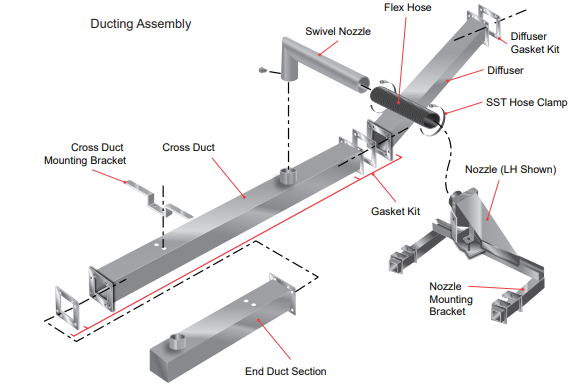 Ducting Assembly

Flex Hose

Swivel Nozzle

Diffuser Gasket Kit

Diffuser

SST Hose Clamp

Cross Duct Mounting Bracket

Cross Duct

Nozzle (LH Shown)

Gasket Kit

Nozzle Mounting Bracket

End Duct Section